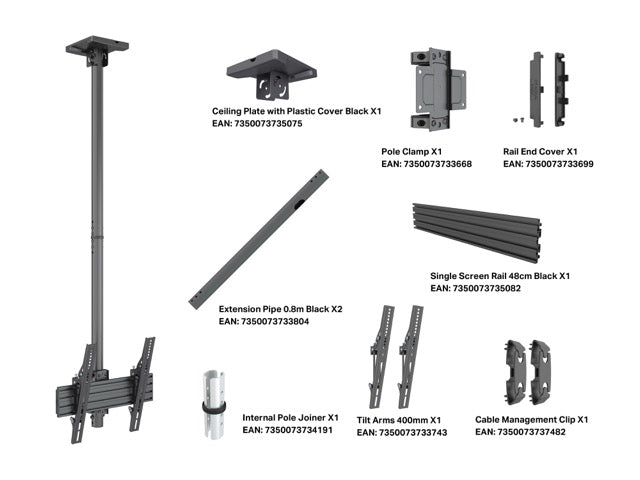 Ceiling Plate with Plastic Cover Black X1
EAN: 7350073735075

Pole Clamp X1
EAN: 7350073733668

Rail End Cover X1
EAN: 7350073733699

Single Screen Rail 48cm Black X1
EAN: 7350073735082

Extension Pipe 0.8m Black X2
EAN: 7350073733804

Internal Pole Joiner X1
EAN: 7350073734191

Tilt Arms 400mm X1
EAN: 7350073733743

Cable Management Clip X1
EAN: 7350073737482