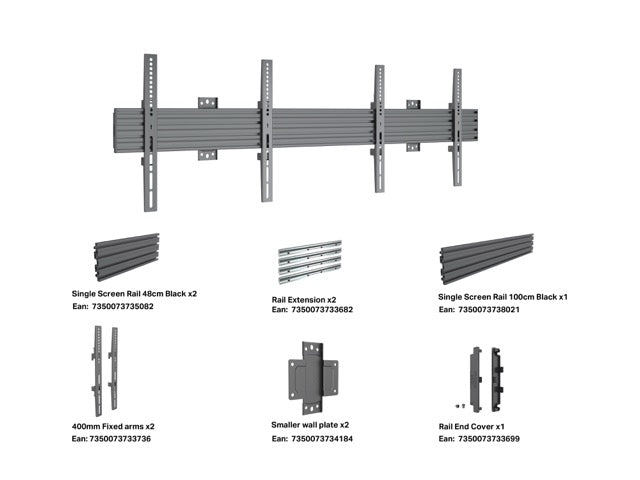 Single Screen Rail 48cm Black x2
Ean: 7350073735082

Rail Extension x2
Ean: 7350073733682

Single Screen Rail 100cm Black x1
Ean: 7350073738021

400mm Fixed arms x2
Ean: 7350073733736

Smaller wall plate x2
Ean: 7350073734184

Rail End Cover x1
Ean: 7350073733699